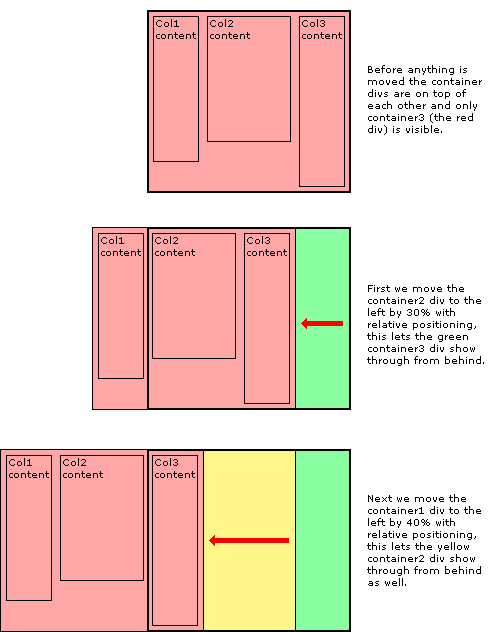 Col1 content

Col2 content

Col3 content

Before anything is moved the container divs are on top of each other and only container3 (the red div) is visible.

Col1 content

Col2 content

Col3 content

First we move the container2 div to the left by 30% with relative positioning, this lets the green container3 div show through from behind.

Col1 content

Col2 content

Col3 content

Next we move the container1 div to the left by 40% with relative positioning, this lets the yellow container2 div show through from behind as well.